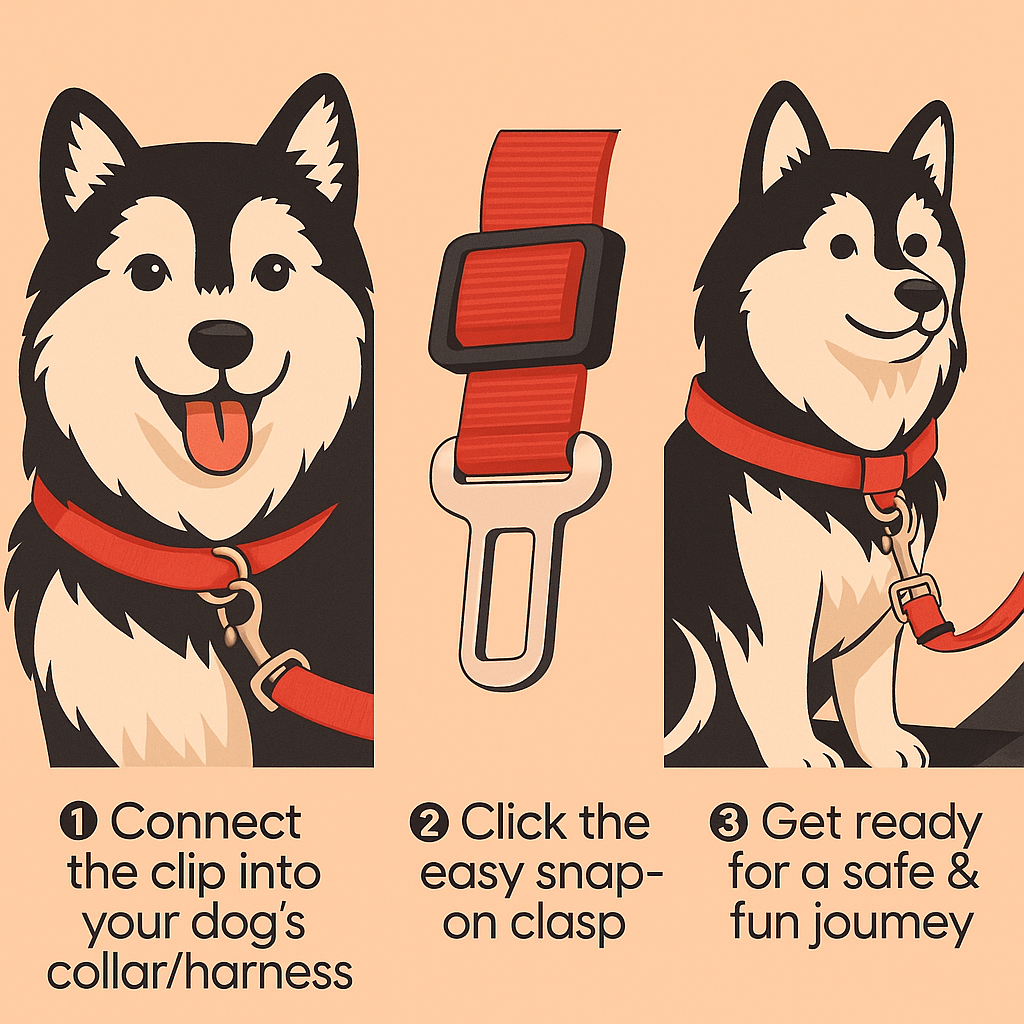 ❶ Connect the clip into your dog's collar/harness

❷ Click the easy snap-on clasp

❸ Get ready for a safe & fun joumey