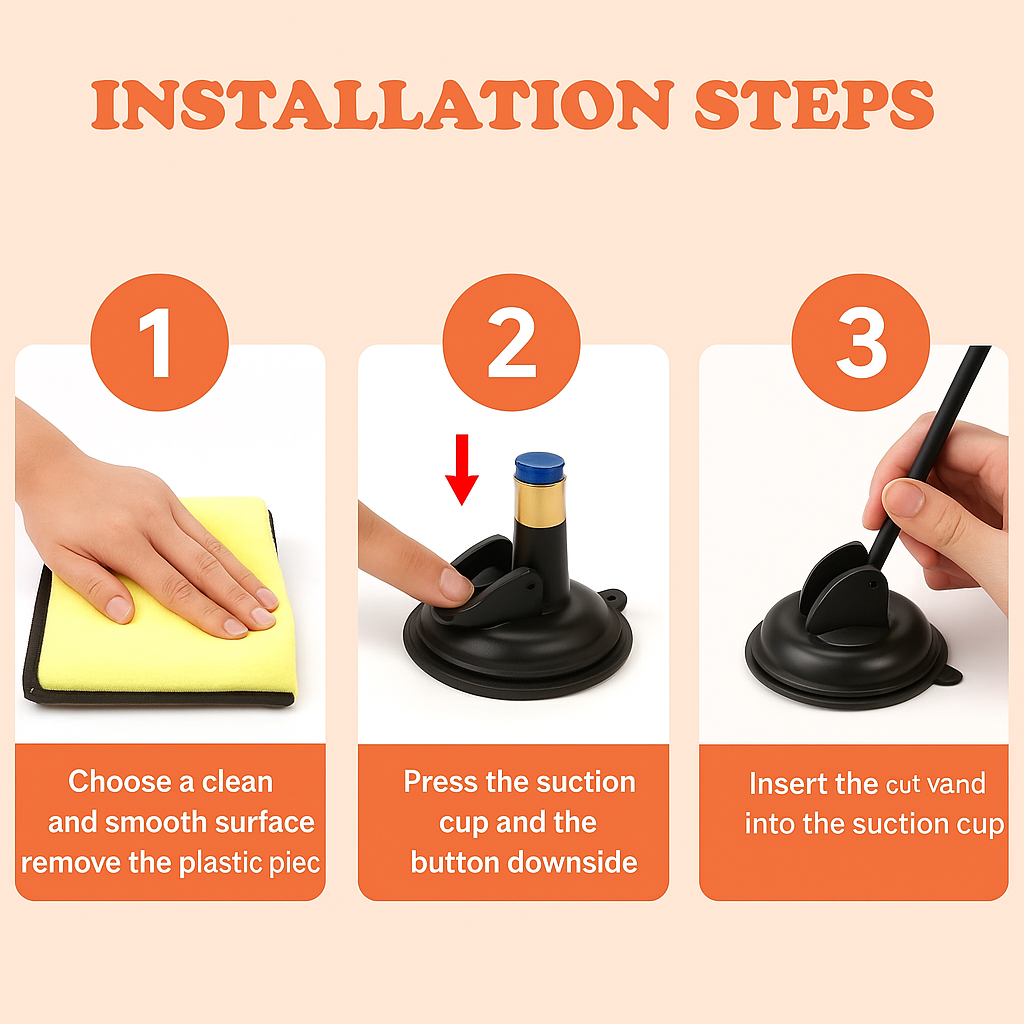 INSTALLATION STEPS

1

Choose a clean and smooth surface remove the plastic piec

2

Press the suction cup and the button downside

3

Insert the cut vand into the suction cup